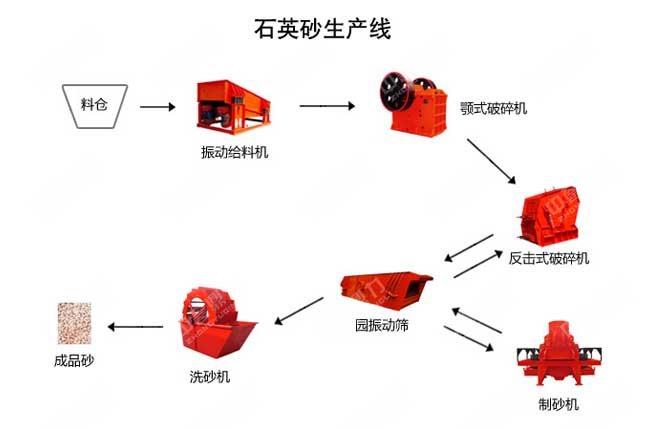 石英砂生产线

料仓

振动给料机

颚式破碎机

反击式破碎机

园振动筛

制砂机

洗砂机

成品砂